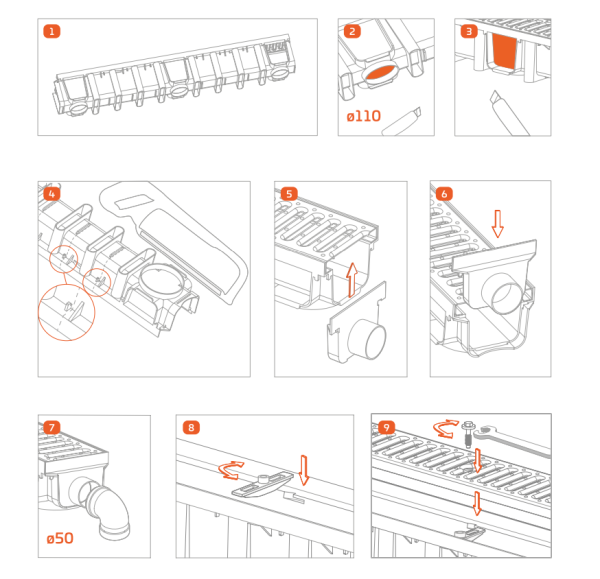 1

2

ø110

3

4

5

6

7

ø50

8

9